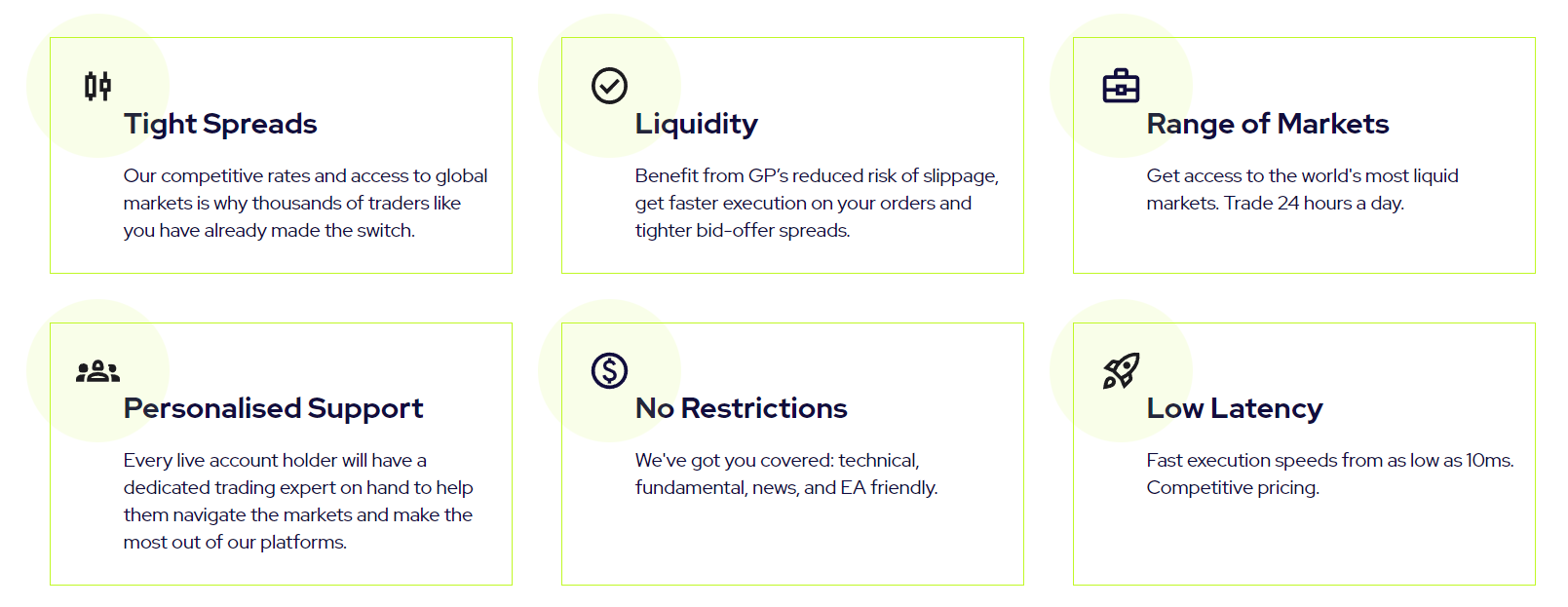 Tight Spreads

Our competitive rates and access to global markets is why thousands of traders like you have already made the switch.

Liquidity

Benefit from GP's reduced risk of slippage, get faster execution on your orders and tighter bid-offer spreads.

Range of Markets

Get access to the world's most liquid markets. Trade 24 hours a day.

Personalised Support

Every live account holder will have a dedicated trading expert on hand to help them navigate the markets and make the most out of our platforms.

No Restrictions

We've got you covered: technical, fundamental, news, and EA friendly.

Low Latency

Fast execution speeds from as low as 10ms. Competitive pricing.